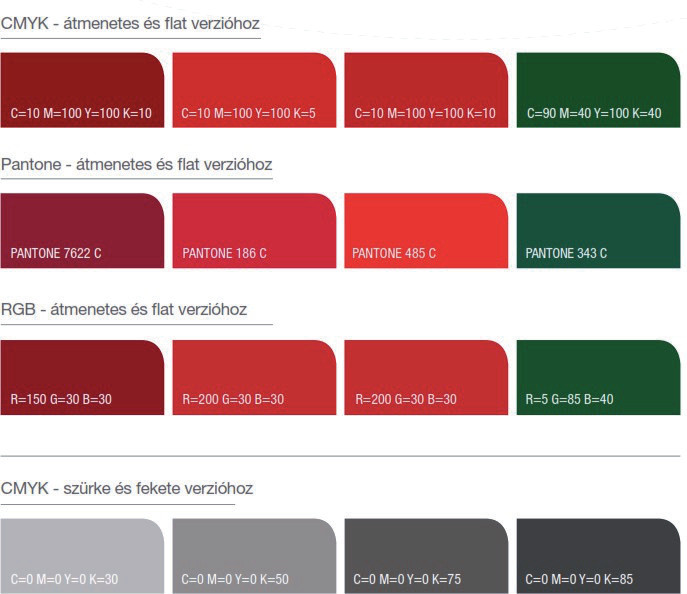 CMYK - átmenetes és flat verzióhoz

C=10 M=100 Y=100 K=10

C=10 M=100 Y=100 K=5

C=10 M=100 Y=100 K=10

C=90 M=40 Y=100 K=40

Pantone - átmenetes és flat verzióhoz

PANTONE 7622 C

PANTONE 186 C

PANTONE 485 C

PANTONE 343 C

RGB - átmenetes és flat verzióhoz

R=150 G=30 B=30

R=200 G=30 B=30

R=200 G=30 B=30

R=5 G=85 B=40

CMYK - szürke és fekete verzióhoz

C=0 M=0 Y=0 K=30

C=0 M=0 Y=0 K=50

C=0 M=0 Y=0 K=75

C=0 M=0 Y=0 K=85