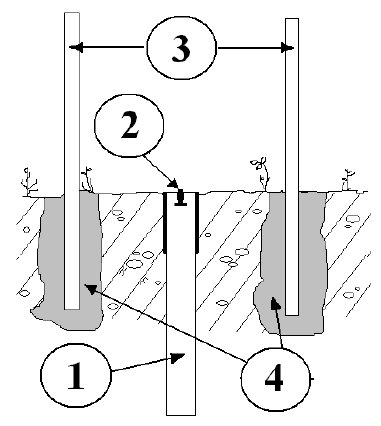 3
2
1
4